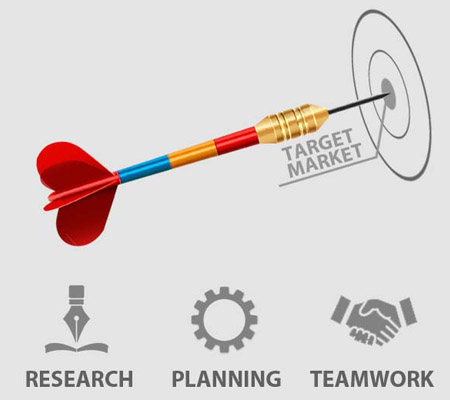 TARGET MARKET

RESEARCH

PLANNING

TEAMWORK